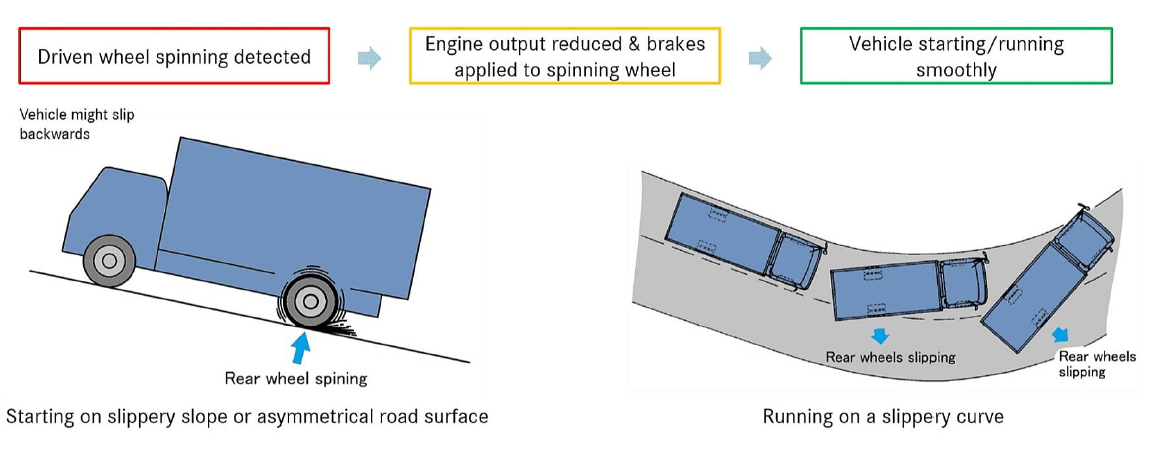 Driven wheel spinning detected

Engine output reduced & brakes applied to spinning wheel

Vehicle starting/running smoothly

Vehicle might slip backwards

Rear wheel spining

Starting on slippery slope or asymmetrical road surface

Rear wheels slipping

Rear wheels slipping

Running on a slippery curve